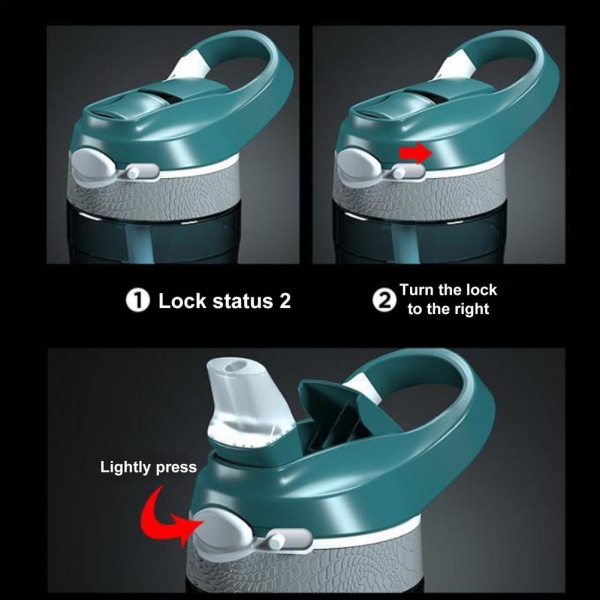 ① Lock status 2

② Turn the lock to the right

Lightly press