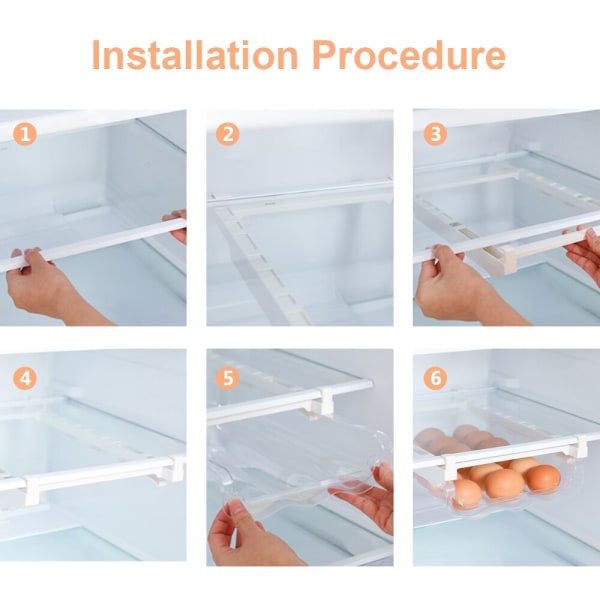 Installation Procedure

1

2

3

4

5

6