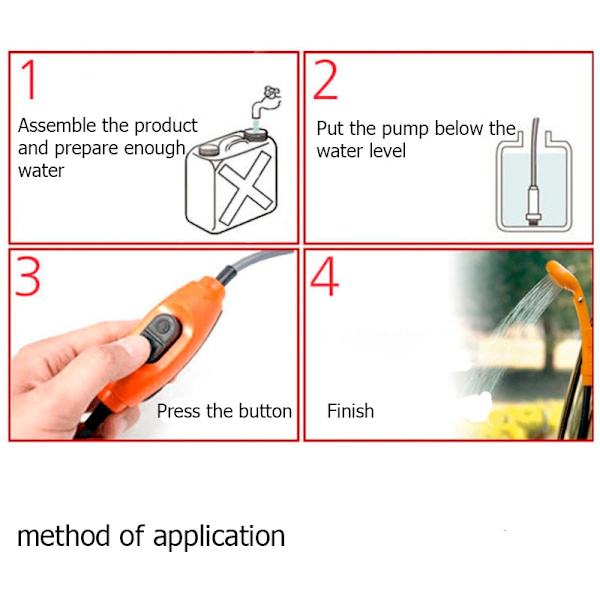 1

Assemble the product and prepare enough water

2

Put the pump below the water level

3

Press the button

4

Finish

method of application