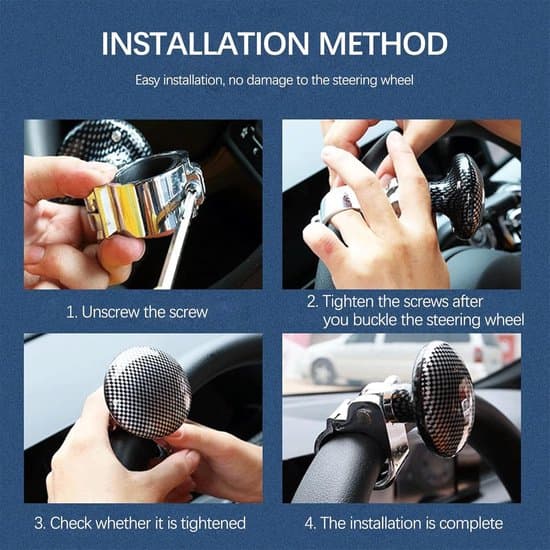 INSTALLATION METHOD

Easy installation, no damage to the steering wheel

1. Unscrew the screw

2. Tighten the screws after you buckle the steering wheel

3. Check whether it is tightened

4. The installation is complete