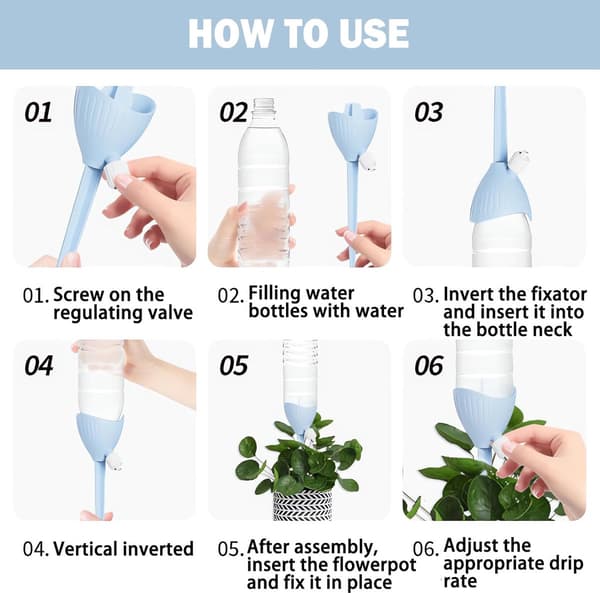 HOW TO USE

01

02

03

01. Screw on the regulating valve

02. Filling water bottles with water

03. Invert the fixator and insert it into the bottle neck

04

05

06

04. Vertical inverted

05. After assembly, insert the flowerpot and fix it in place

06. Adjust the appropriate drip rate