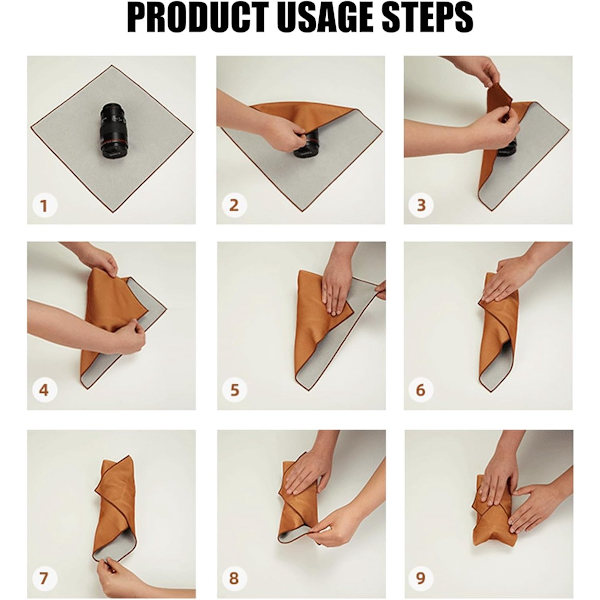 PRODUCT USAGE STEPS

1

2

3

4

5

6

7

8

9