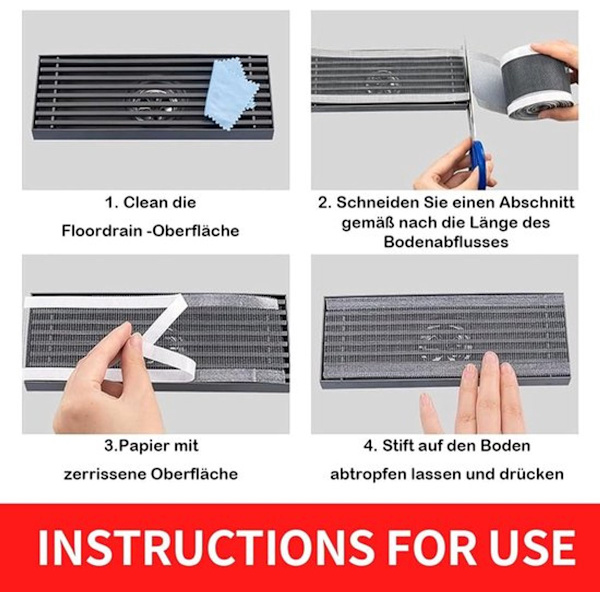 1. Clean die
Floordrain -Oberfläche

2. Schneiden Sie einen Abschnitt gemäß nach die Länge des Bodenabflusses

3.Papier mit
zerrissene Oberfläche

4. Stift auf den Boden
abtropfen lassen und drücken

INSTRUCTIONS FOR USE