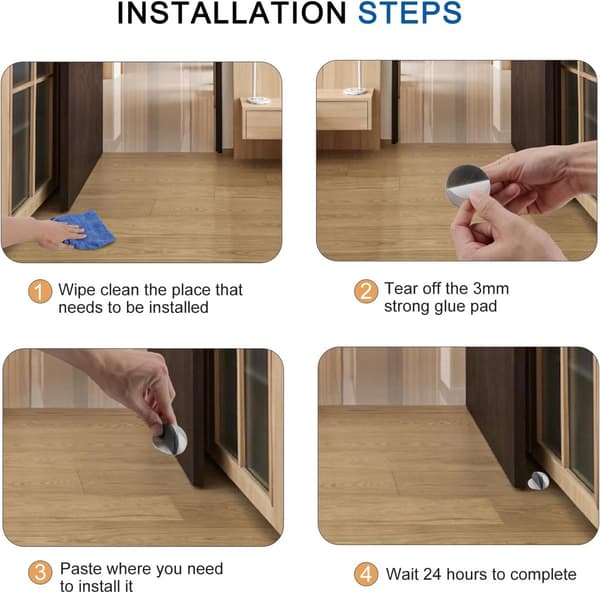 INSTALLATION STEPS

1 Wipe clean the place that needs to be installed

2 Tear off the 3mm strong glue pad

3 Paste where you need to install it

4 Wait 24 hours to complete