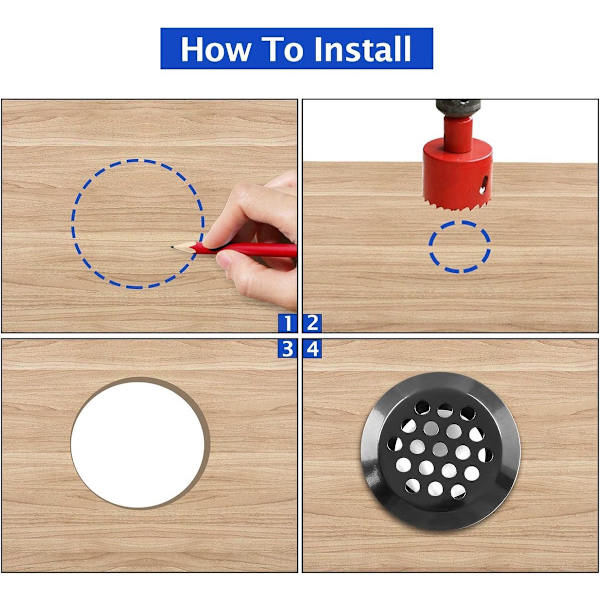 How To Install

1 2

3 4