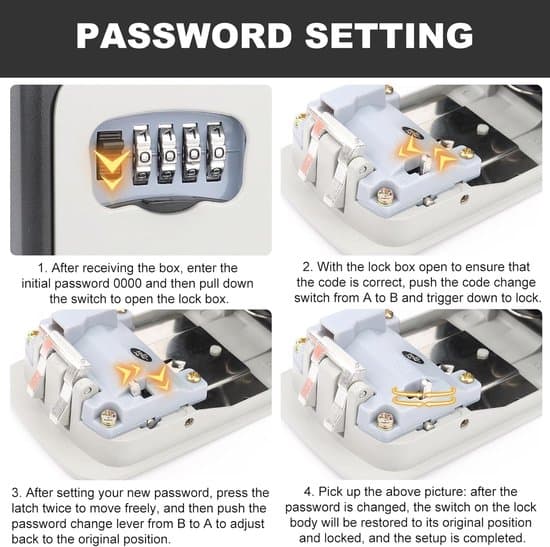 PASSWORD SETTING

0 0 0 0

1. After receiving the box, enter the initial password 0000 and then pull down the switch to open the lock box.

2. With the lock box open to ensure that the code is correct, push the code change switch from A to B and trigger down to lock.

3. After setting your new password, press the latch twice to move freely, and then push the password change lever from B to A to adjust back to the original position.

4. Pick up the above picture: after the password is changed, the switch on the lock body will be restored to its original position and locked, and the setup is completed.