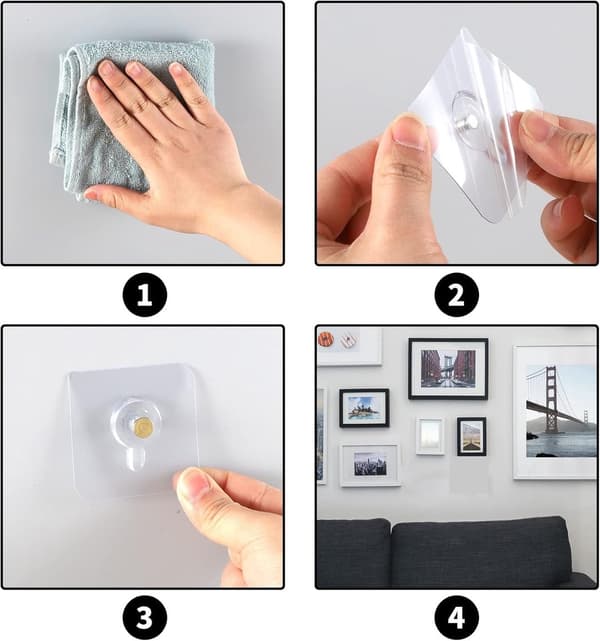 1

2

3

4