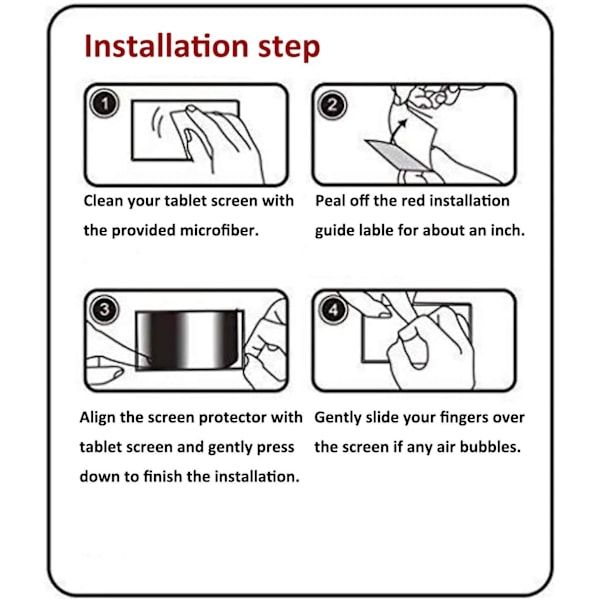 Installation step

1

Clean your tablet screen with the provided microfiber.

2

Peal off the red installation guide lable for about an inch.

3

Align the screen protector with tablet screen and gently press down to finish the installation.

4

Gently slide your fingers over the screen if any air bubbles.