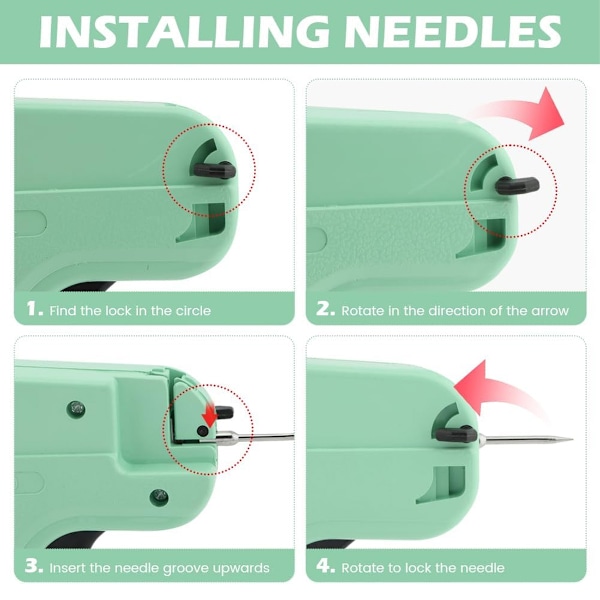 INSTALLING NEEDLES

1. Find the lock in the circle

2. Rotate in the direction of the arrow

3. Insert the needle groove upwards

4. Rotate to lock the needle