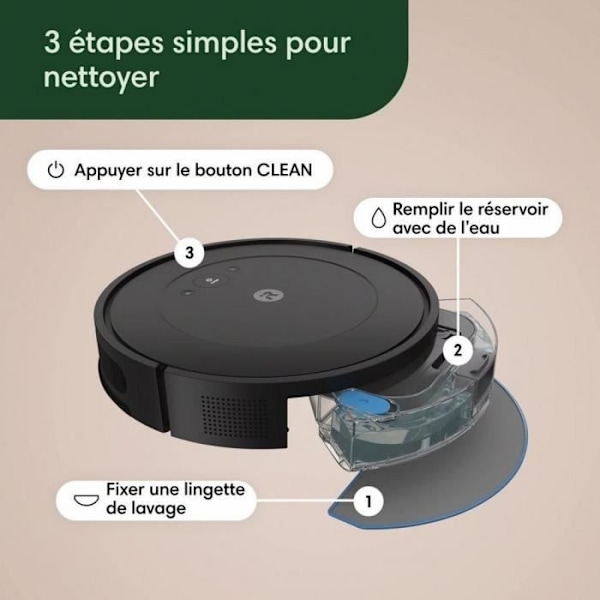 3 étapes simples pour nettoyer

Appuyer sur le bouton CLEAN

Remplir le réservoir avec de l'eau

3

2

Fixer une lingette de lavage

1