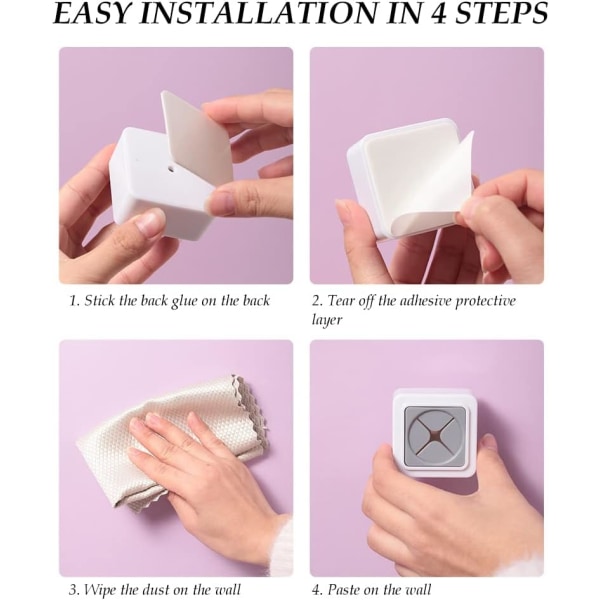 EASY INSTALLATION IN 4 STEPS

1. Stick the back glue on the back

2. Tear off the adhesive protective layer

3. Wipe the dust on the wall

4. Paste on the wall