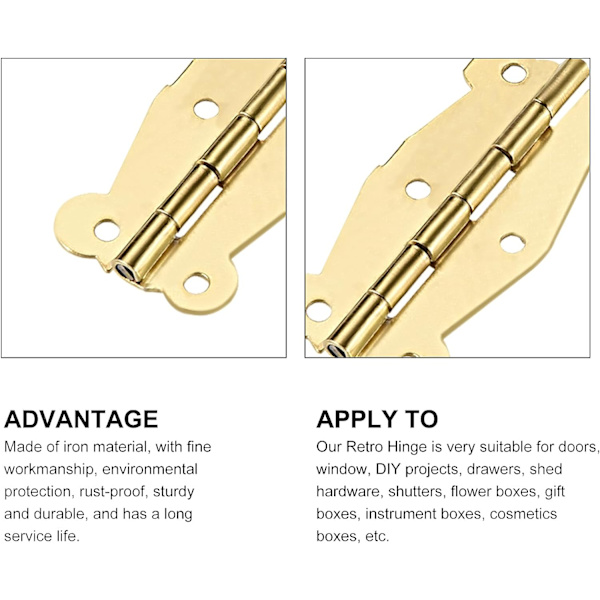 ADVANTAGE
Made of iron material, with fine workmanship, environmental protection, rust-proof, sturdy and durable, and has a long service life.

APPLY TO
Our Retro Hinge is very suitable for doors, window, DIY projects, drawers, shed hardware, shutters, flower boxes, gift boxes, instrument boxes, cosmetics boxes, etc.