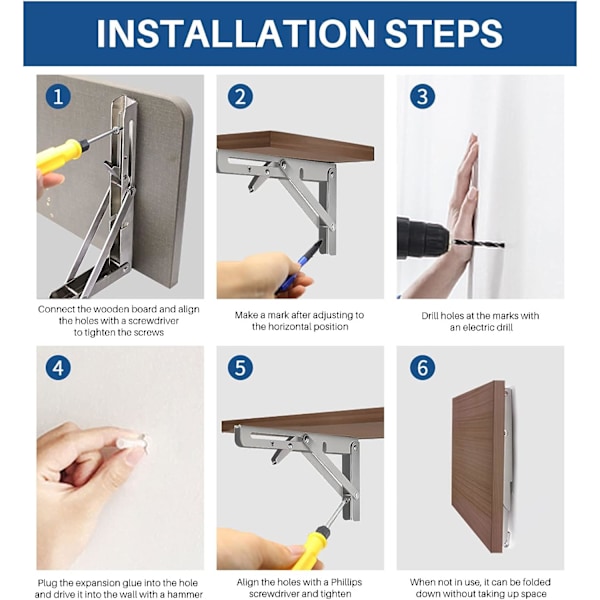 INSTALLATION STEPS

1

Connect the wooden board and align the holes with a screwdriver to tighten the screws

2

Make a mark after adjusting to the horizontal position

3

Drill holes at the marks with an electric drill

4

Plug the expansion glue into the hole and drive it into the wall with a hammer

5

Align the holes with a Phillips screwdriver and tighten

6

When not in use, it can be folded down without taking up space