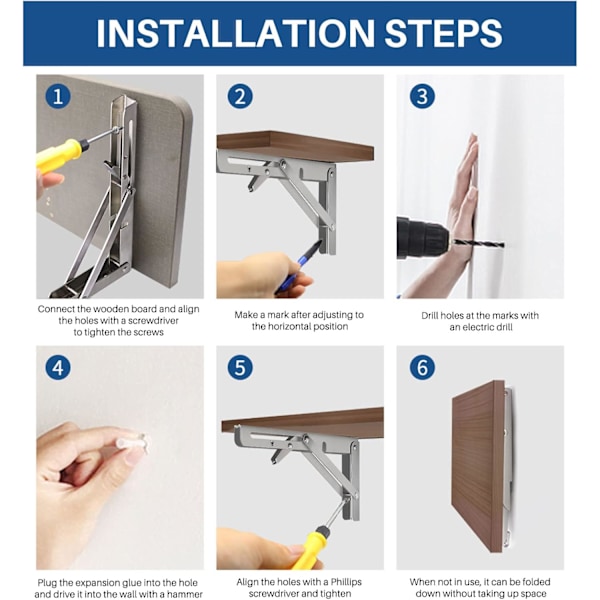 INSTALLATION STEPS

1

Connect the wooden board and align the holes with a screwdriver to tighten the screws

2

Make a mark after adjusting to the horizontal position

3

Drill holes at the marks with an electric drill

4

Plug the expansion glue into the hole and drive it into the wall with a hammer

5

Align the holes with a Phillips screwdriver and tighten

6

When not in use, it can be folded down without taking up space