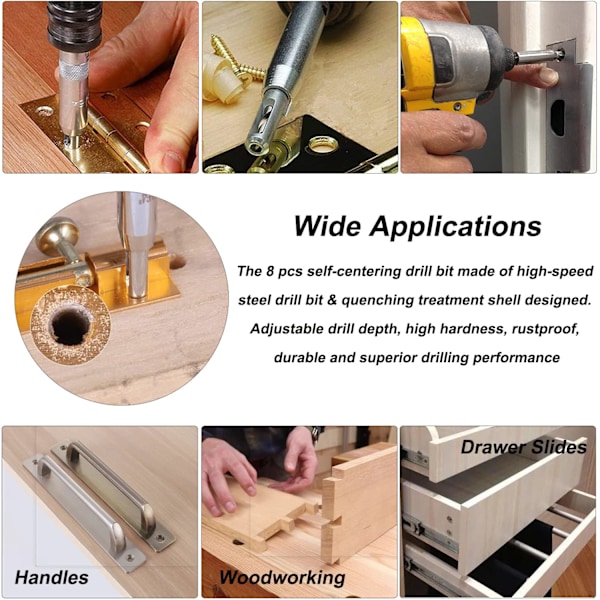 Wide Applications

The 8 pcs self-centering drill bit made of high-speed steel drill bit & quenching treatment shell designed. Adjustable drill depth, high hardness, rustproof, durable and superior drilling performance

Handles

Woodworking

Drawer Slides