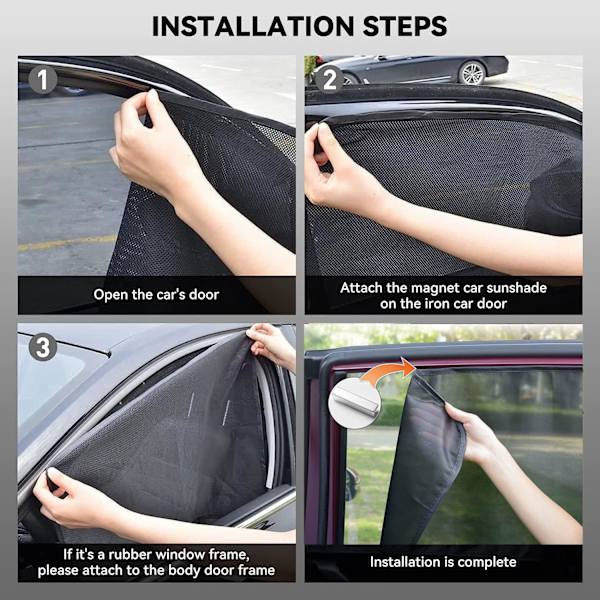 INSTALLATION STEPS

1

Open the car's door

2

Attach the magnet car sunshade on the iron car door

3

If it's a rubber window frame, please attach to the body door frame

Installation is complete