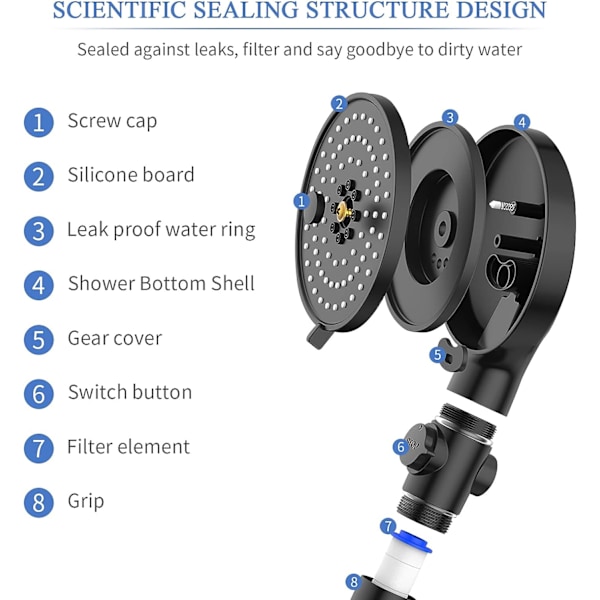 SCIENTIFIC SEALING STRUCTURE DESIGN

Sealed against leaks, filter and say goodbye to dirty water

1 Screw cap

2 Silicone board

3 Leak proof water ring

4 Shower Bottom Shell

5 Gear cover

6 Switch button

7 Filter element

8 Grip

2 3 4 1 5 6 7 8