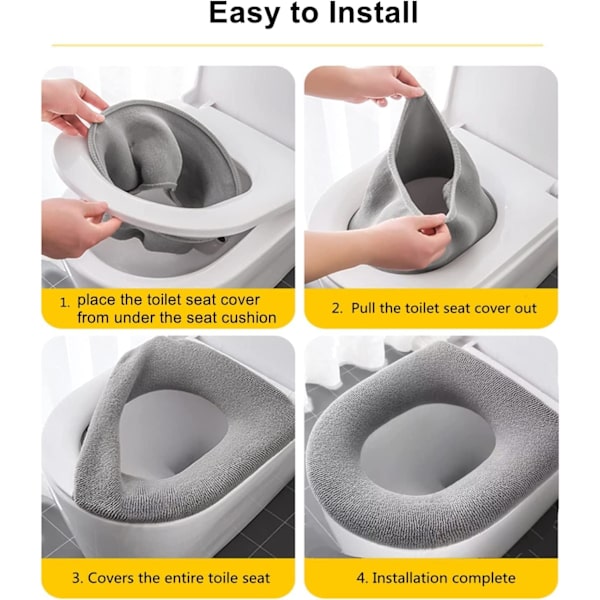 Easy to Install

1. place the toilet seat cover from under the seat cushion

2. Pull the toilet seat cover out

3. Covers the entire toile seat

4. Installation complete