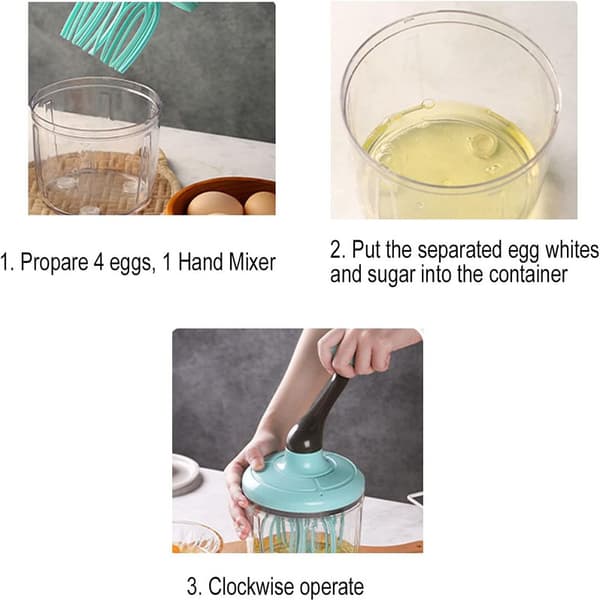 1. Propare 4 eggs, 1 Hand Mixer

2. Put the separated egg whites and sugar into the container

3. Clockwise operate