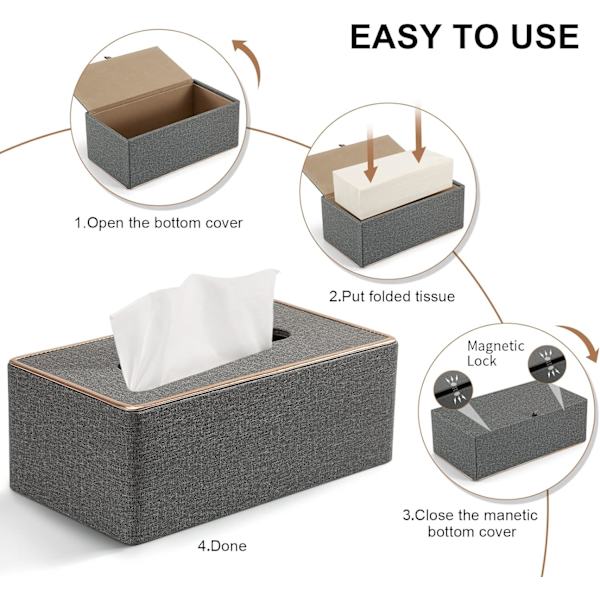 EASY TO USE

1.Open the bottom cover

2.Put folded tissue

Magnetic Lock

3.Close the manetic bottom cover

4.Done