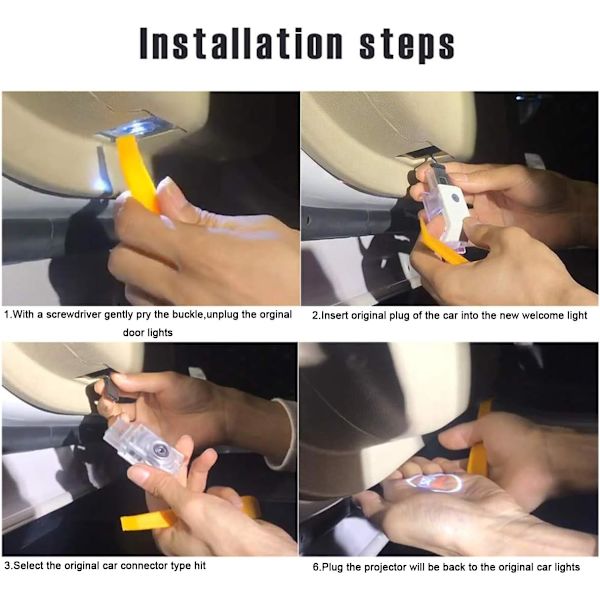 Installation steps

1.With a screwdriver gently pry the buckle,unplug the orginal door lights

2.Insert original plug of the car into the new welcome light

3.Select the original car connector type hit

6.Plug the projector will be back to the original car lights