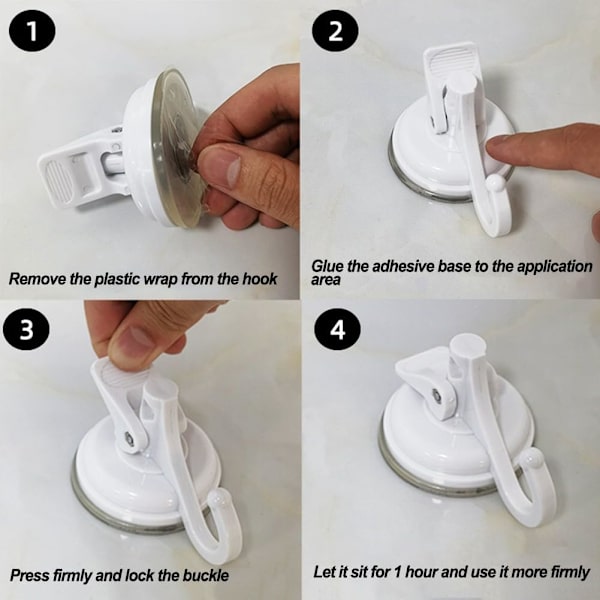 1

Remove the plastic wrap from the hook

2

Glue the adhesive base to the application area

3

Press firmly and lock the buckle

4

Let it sit for 1 hour and use it more firmly