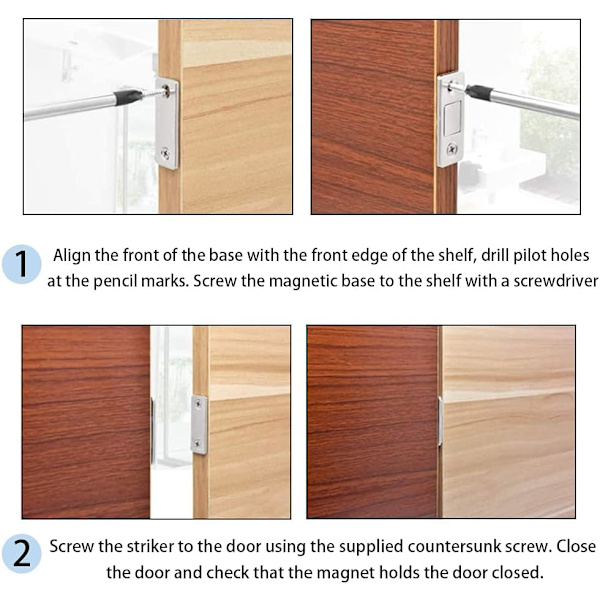 1 Align the front of the base with the front edge of the shelf, drill pilot holes at the pencil marks. Screw the magnetic base to the shelf with a screwdriver

2 Screw the striker to the door using the supplied countersunk screw. Close the door and check that the magnet holds the door closed.