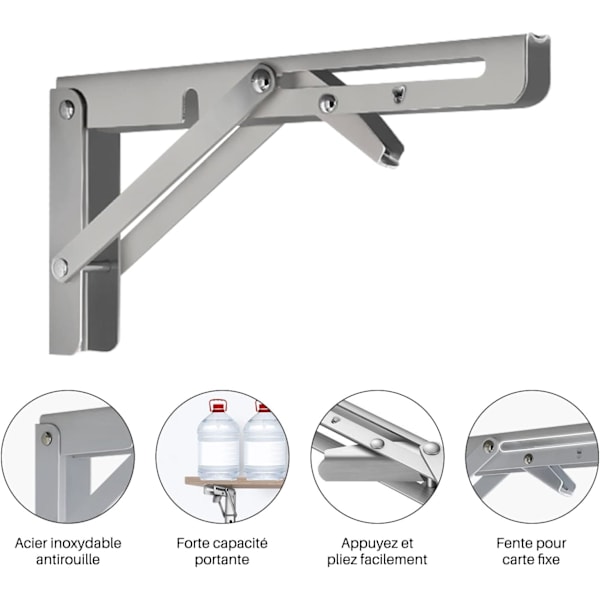 Acier inoxydable antirouille

Forte capacité portante

Appuyez et pliez facilement

Fente pour carte fixe