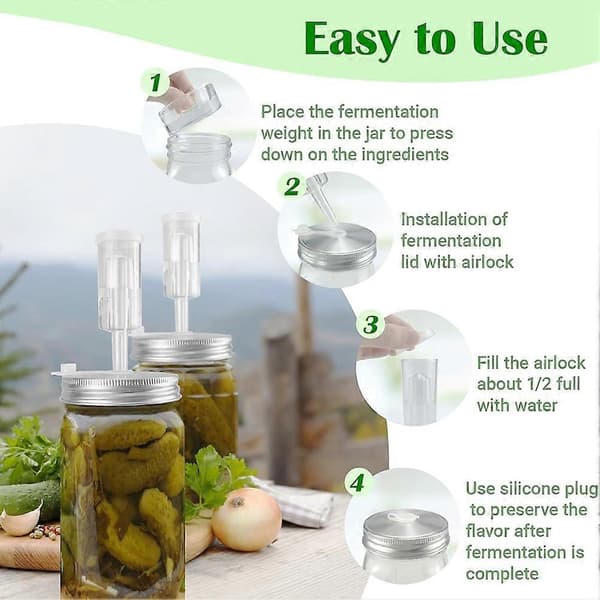 Easy to Use

1

Place the fermentation weight in the jar to press down on the ingredients

2

Installation of fermentation lid with airlock

3

Fill the airlock about 1/2 full with water

4

Use silicone plug to preserve the flavor after fermentation is complete