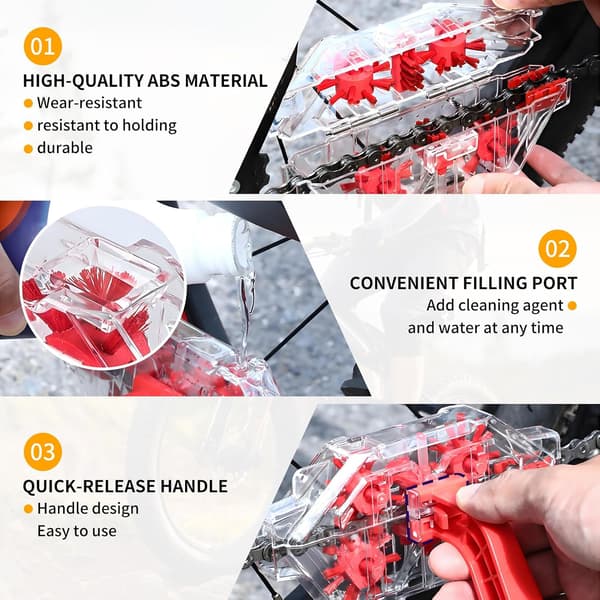 01

HIGH-QUALITY ABS MATERIAL

Wear-resistant

resistant to holding

durable

02

CONVENIENT FILLING PORT

Add cleaning agent and water at any time

03

QUICK-RELEASE HANDLE

Handle design

Easy to use