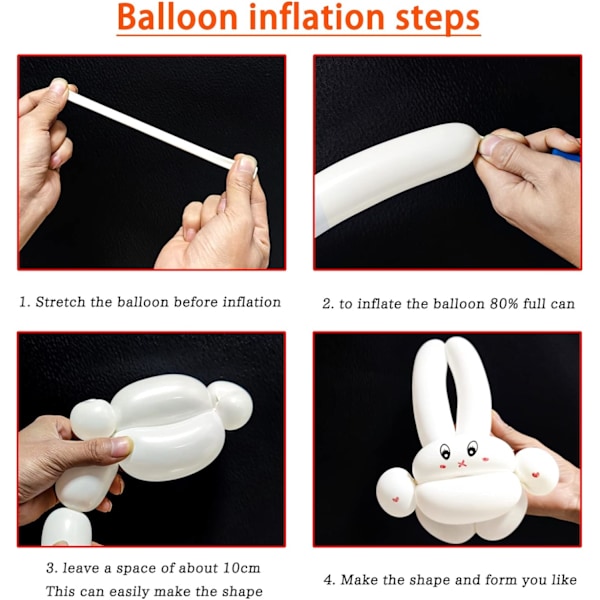 Balloon inflation steps

1. Stretch the balloon before inflation

2. to inflate the balloon 80% full can

3. leave a space of about 10cm
This can easily make the shape

4. Make the shape and form you like