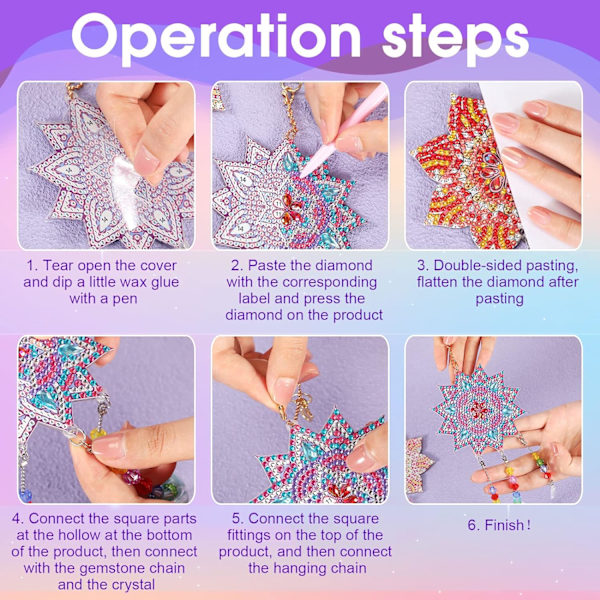 Operation steps

1. Tear open the cover and dip a little wax glue with a pen

2. Paste the diamond with the corresponding label and press the diamond on the product

3. Double-sided pasting, flatten the diamond after pasting

4. Connect the square parts at the hollow at the bottom of the product, then connect with the gemstone chain and the crystal

5. Connect the square fittings on the top of the product, and then connect the hanging chain

6. Finish!