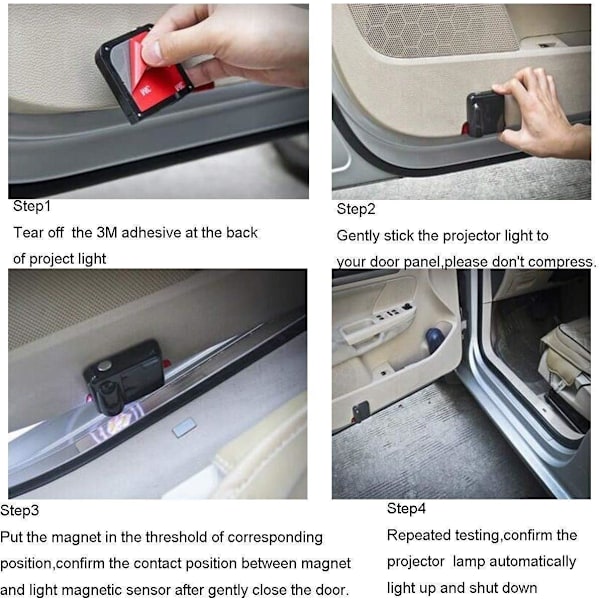 Step1

Tear off  the 3M adhesive at the back of project light

Step2

Gently stick the projector light to your door panel,please don't compress.

Step3

Put the magnet in the threshold of corresponding position,confirm the contact position between magnet and light magnetic sensor after gently close the door.

Step4

Repeated testing,confirm the projector  lamp automatically light up and shut down