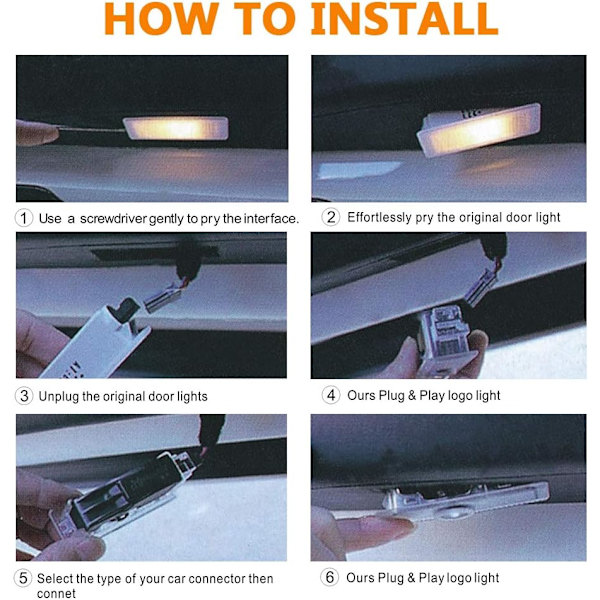 HOW TO INSTALL

1 Use a screwdriver gently to pry the interface.

2 Effortlessly pry the original door light

3 Unplug the original door lights

4 Ours Plug & Play logo light

5 Select the type of your car connector then connet

6 Ours Plug & Play logo light