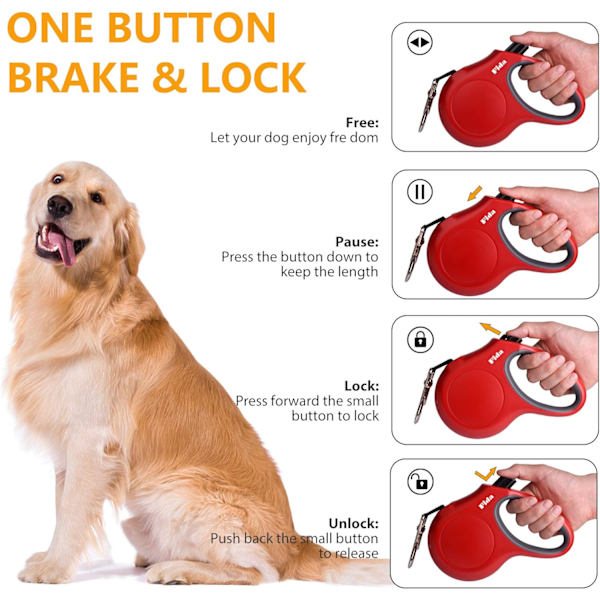 ONE BUTTON
BRAKE & LOCK

Free:
Let your dog enjoy fre dom

Fida

Pause:
Press the button down to keep the length

Fida

Lock:
Press forward the small button to lock

Fida

Unlock:
Push back the small button to release

Fida