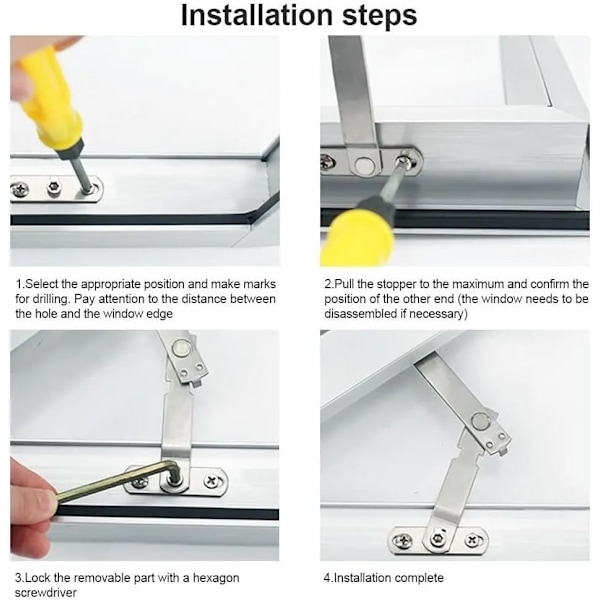 Installation steps

1.Select the appropriate position and make marks for drilling. Pay attention to the distance between the hole and the window edge

2.Pull the stopper to the maximum and confirm the position of the other end (the window needs to be disassembled if necessary)

3.Lock the removable part with a hexagon screwdriver

4.Installation complete