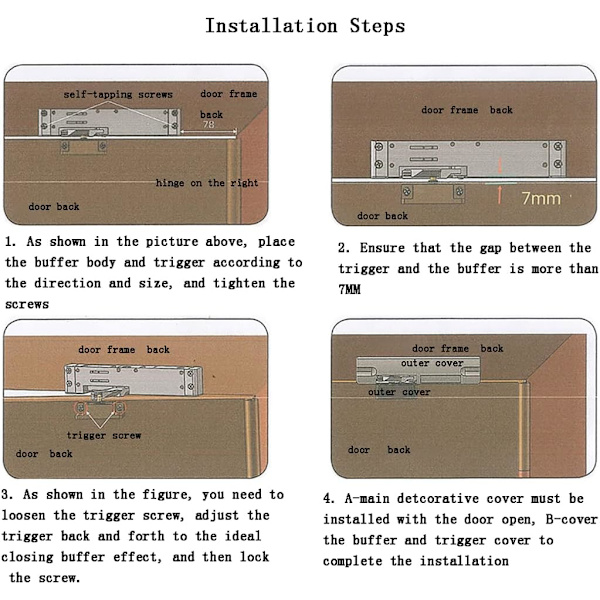 Installation Steps

self-tapping screws

door frame back

78

hinge on the right

door back

1. As shown in the picture above, place the buffer body and trigger according to the direction and size, and tighten the screws

door frame back

7mm

door back

2. Ensure that the gap between the trigger and the buffer is more than 7MM

door frame back

trigger screw

door back

3. As shown in the figure, you need to loosen the trigger screw, adjust the trigger back and forth to the ideal closing buffer effect, and then lock the screw.

door frame back

outer cover

outer cover

door back

4. A-main detcorative cover must be installed with the door open, B-cover the buffer and trigger cover to complete the installation