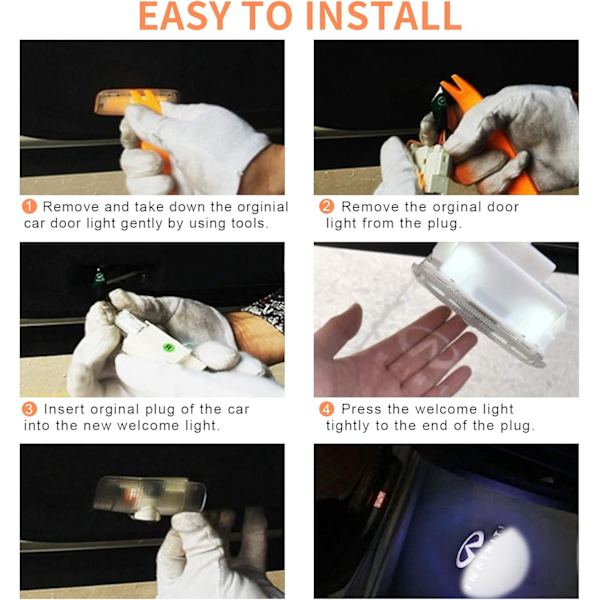 EASY TO INSTALL

1 Remove and take down the orginial car door light gently by using tools.

2 Remove the orginal door light from the plug.

3 Insert orginal plug of the car into the new welcome light.

4 Press the welcome light tightly to the end of the plug.

INFINITI