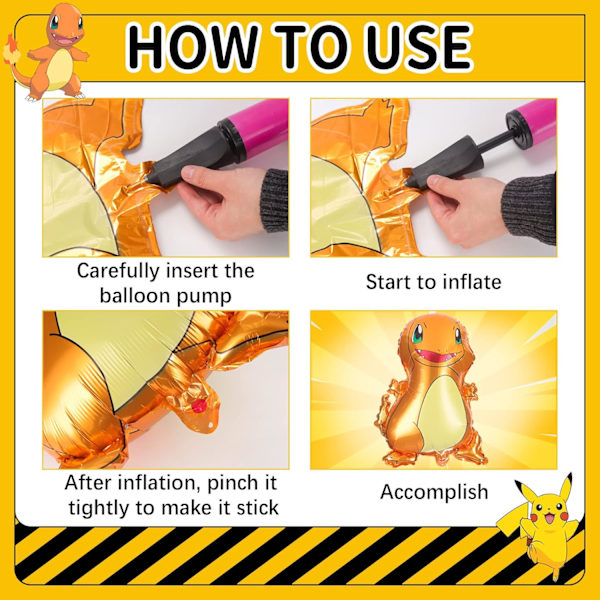 HOW TO USE

Carefully insert the balloon pump

Start to inflate

After inflation, pinch it tightly to make it stick

Accomplish