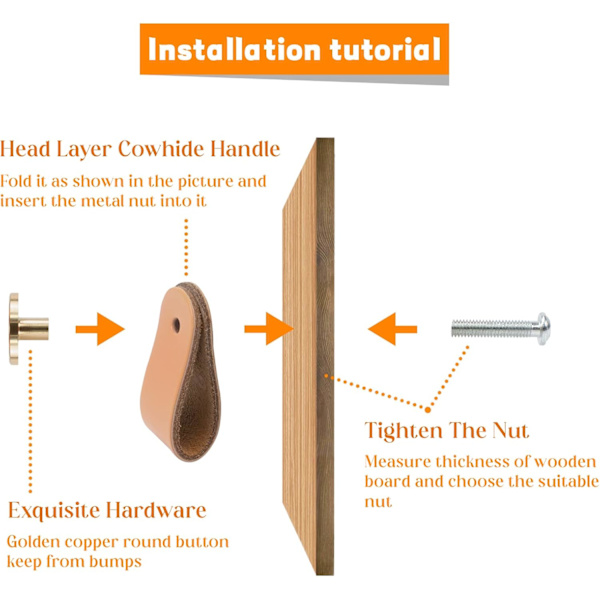 Installation tutorial

Head Layer Cowhide Handle

Fold it as shown in the picture and insert the metal nut into it

Exquisite Hardware

Golden copper round button keep from bumps

Tighten The Nut

Measure thickness of wooden board and choose the suitable nut