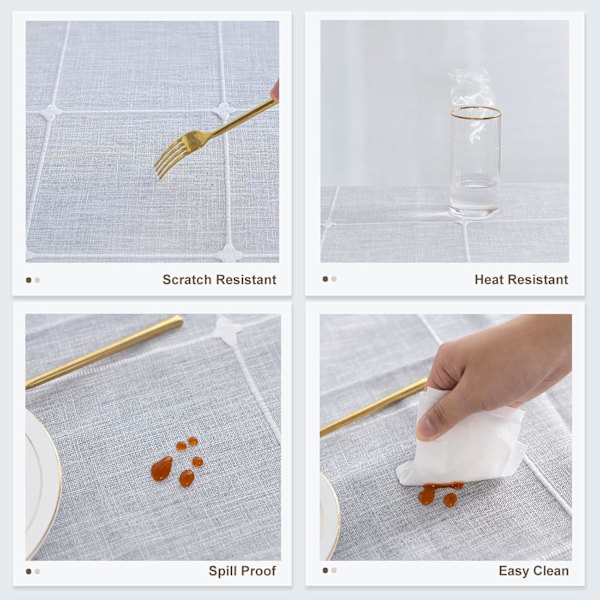 Scratch Resistant

Heat Resistant

Spill Proof

Easy Clean