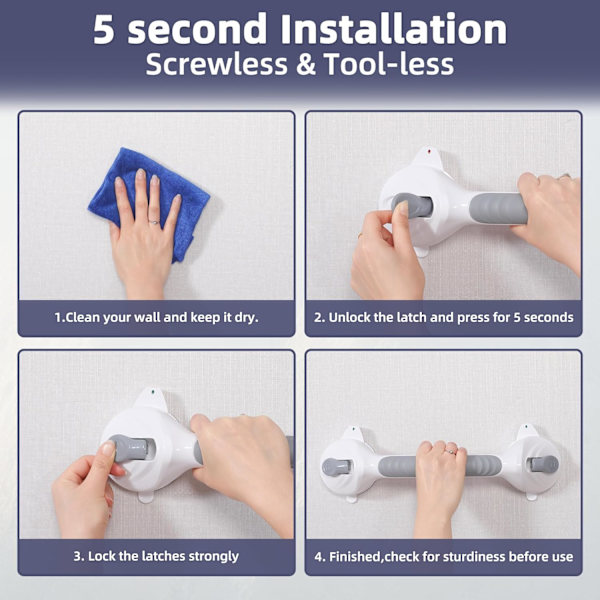 5 second Installation
Screwless & Tool-less

1.Clean your wall and keep it dry.

2. Unlock the latch and press for 5 seconds

3. Lock the latches strongly

4. Finished,check for sturdiness before use