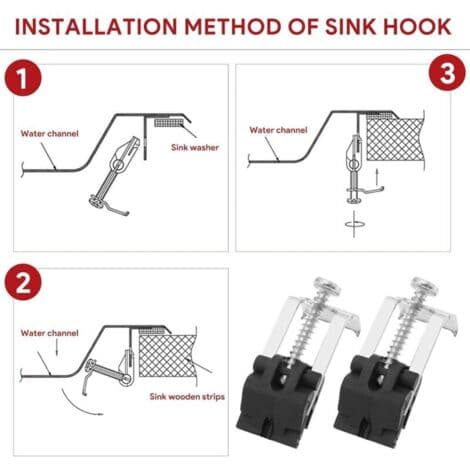 INSTALLATION METHOD OF SINK HOOK

1

Water channel

Sink washer

3

Water channel

2

Water channel

Sink wooden strips