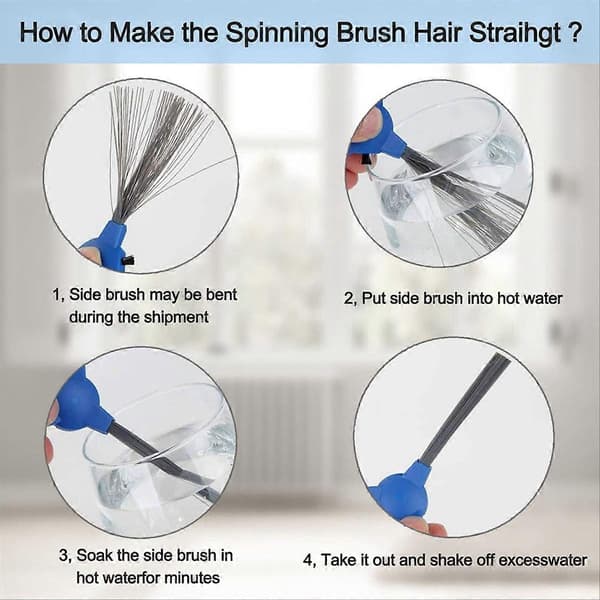 How to Make the Spinning Brush Hair Straihgt ?

1, Side brush may be bent during the shipment

2, Put side brush into hot water

3, Soak the side brush in hot waterfor minutes

4, Take it out and shake off excesswater