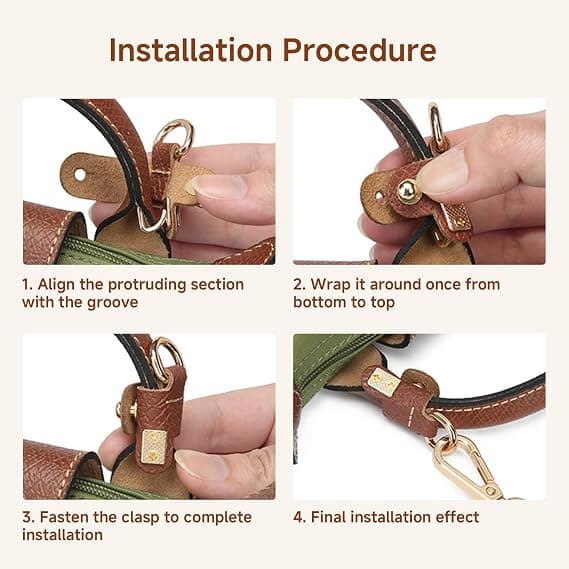 Installation Procedure

1. Align the protruding section with the groove

2. Wrap it around once from bottom to top

3. Fasten the clasp to complete installation

4. Final installation effect