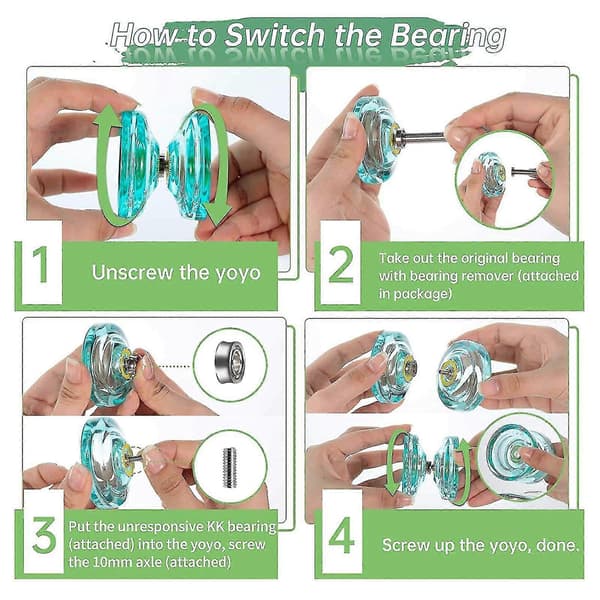 How to Switch the Bearing

1

Unscrew the yoyo

2

Take out the original bearing with bearing remover (attached in package)

3

Put the unresponsive KK bearing (attached) into the yoyo, screw the 10mm axle (attached)

4

Screw up the yoyo, done.