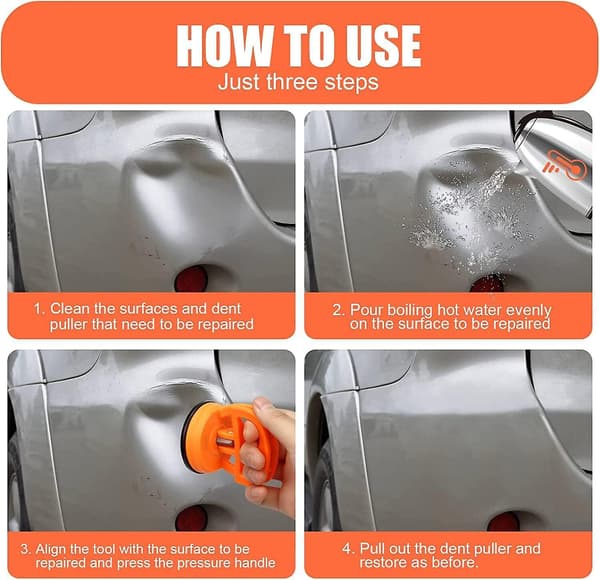 HOW TO USE
Just three steps

1. Clean the surfaces and dent puller that need to be repaired

2. Pour boiling hot water evenly on the surface to be repaired

3. Align the tool with the surface to be repaired and press the pressure handle

4. Pull out the dent puller and restore as before.