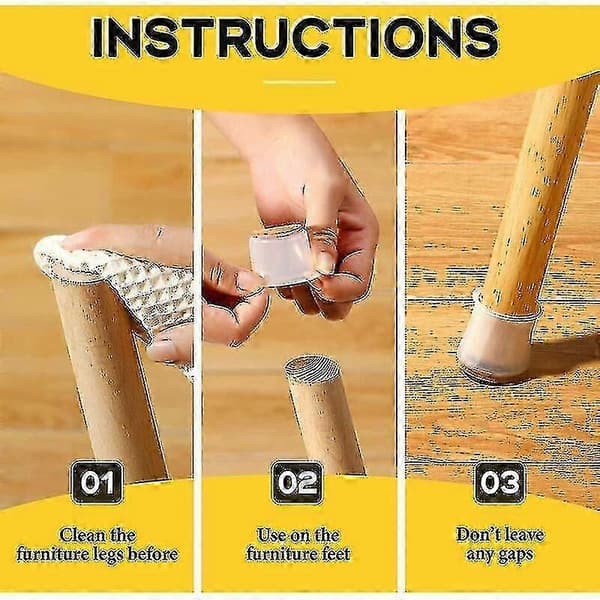 INSTRUCTIONS

01

Clean the furniture legs before

02

Use on the furniture feet

03

Don't leave any gaps