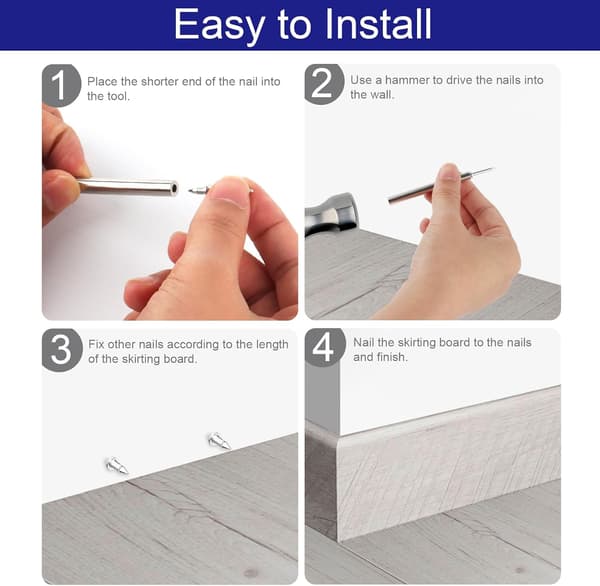 Easy to Install

1
Place the shorter end of the nail into the tool.

2
Use a hammer to drive the nails into the wall.

3
Fix other nails according to the length of the skirting board.

4
Nail the skirting board to the nails and finish.