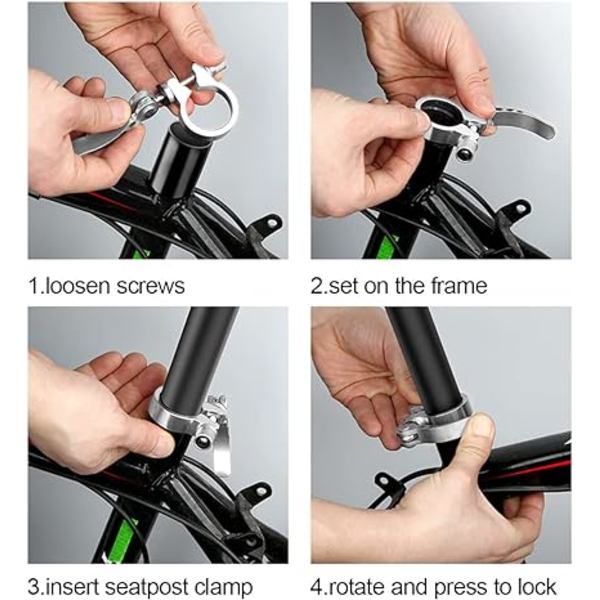 1.loosen screws

2.set on the frame

3.insert seatpost clamp

4.rotate and press to lock